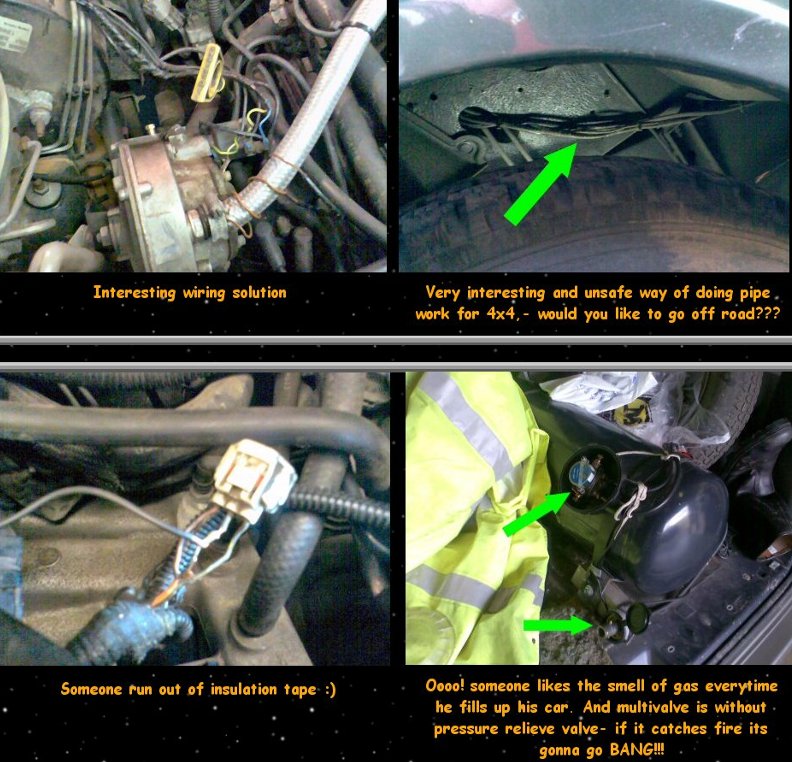 Interesting wiring solution

Very interesting and unsafe way of doing pipe work for 4x4,- would you like to go off road???

Someone run out of insulation tape :)

Oooo! someone likes the smell of gas everytime he fills up his car. And multivalve is without pressure relieve valve- if it catches fire its gonna go BANG!!!