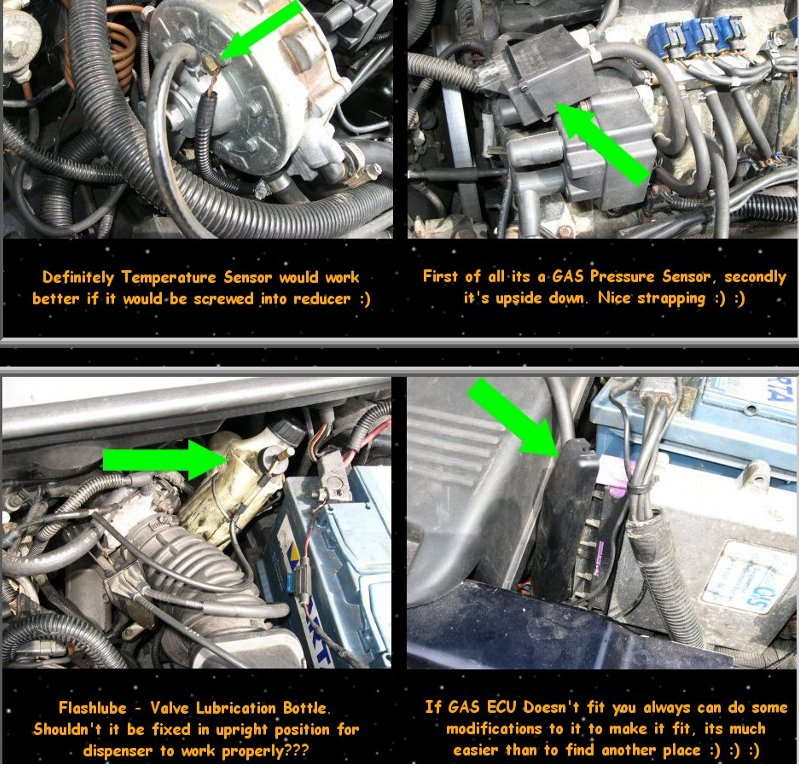 Definitely Temperature Sensor would work better if it would be screwed into reducer :)

First of all its a GAS Pressure Sensor, secondly it's upside down. Nice strapping :) :)

Flashlube - Valve Lubrication Bottle. Shouldn't it be fixed in upright position for dispenser to work properly???

If GAS ECU Doesn't fit you always can do some modifications to it to make it fit, its much easier than to find another place :) :) :)